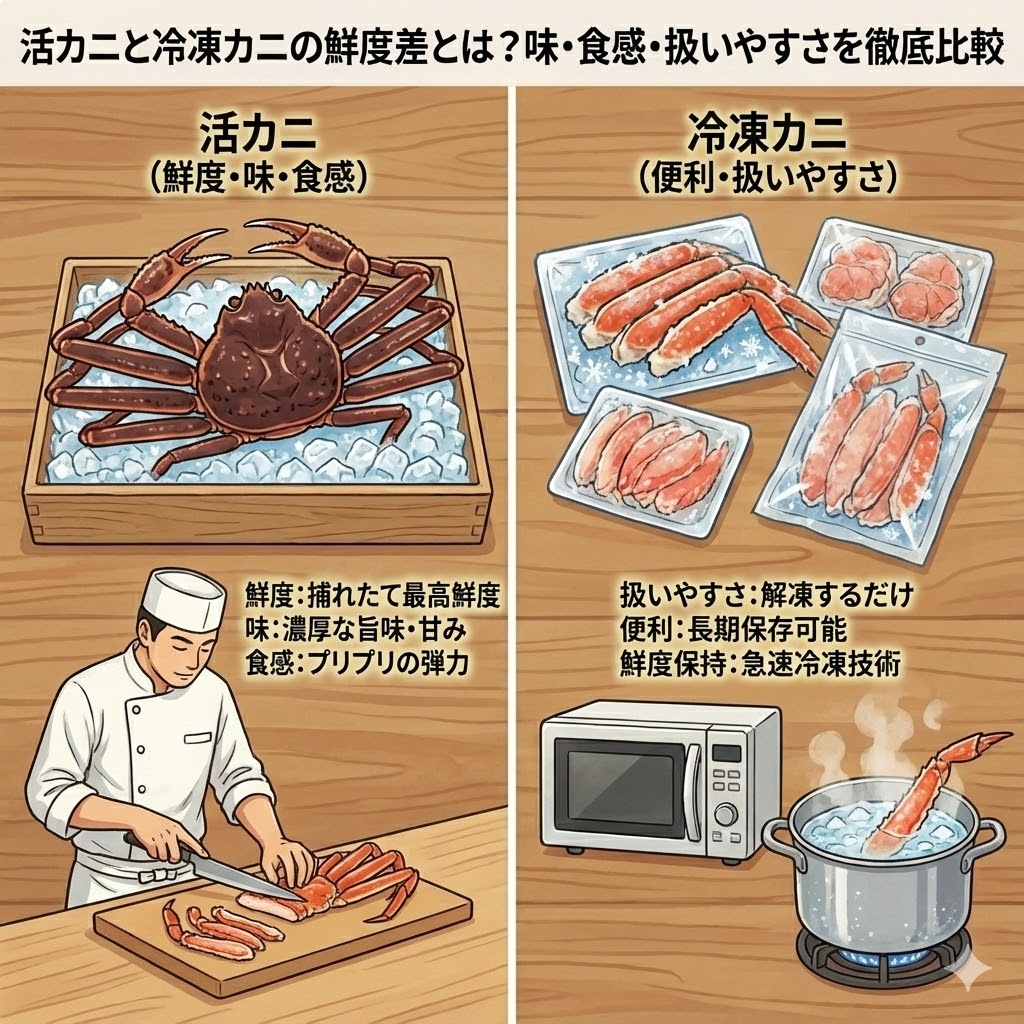 活カニと冷凍カニの鮮度差とは？味・食感・扱いやすさを徹底比較

活カニ
（鮮度・味・食感）

鮮度：捕れたて最高鮮度
味：濃厚な旨味・甘み
食感：プリプリの弾力

冷凍カニ
（便利・扱いやすさ）

扱いやすさ：解凍するだけ
便利：長期保存可能
鮮度保持：急速冷凍技術