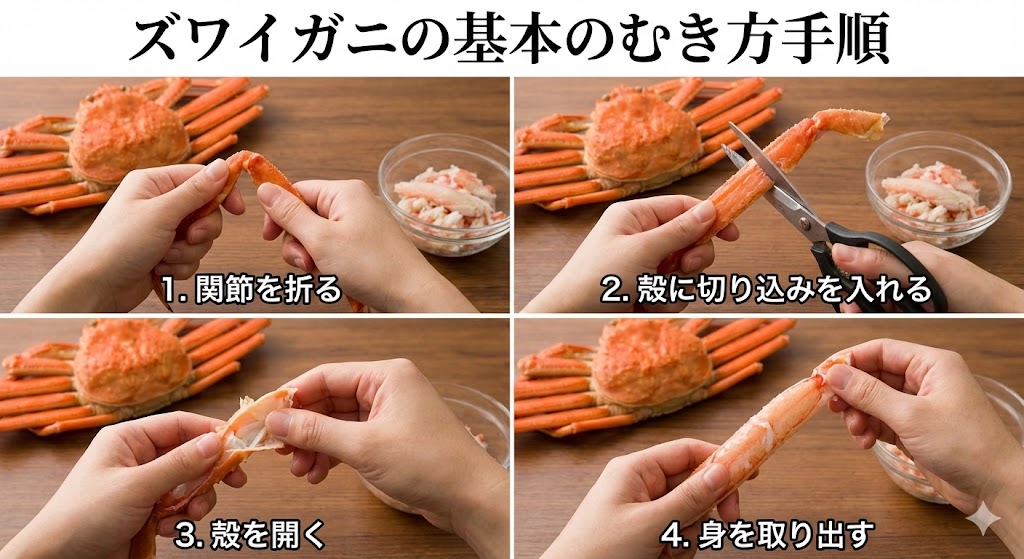 ズワイガニの基本のむき方手順

1. 関節を折る

2. 殻に切り込みを入れる

3. 殻を開く

4. 身を取り出す